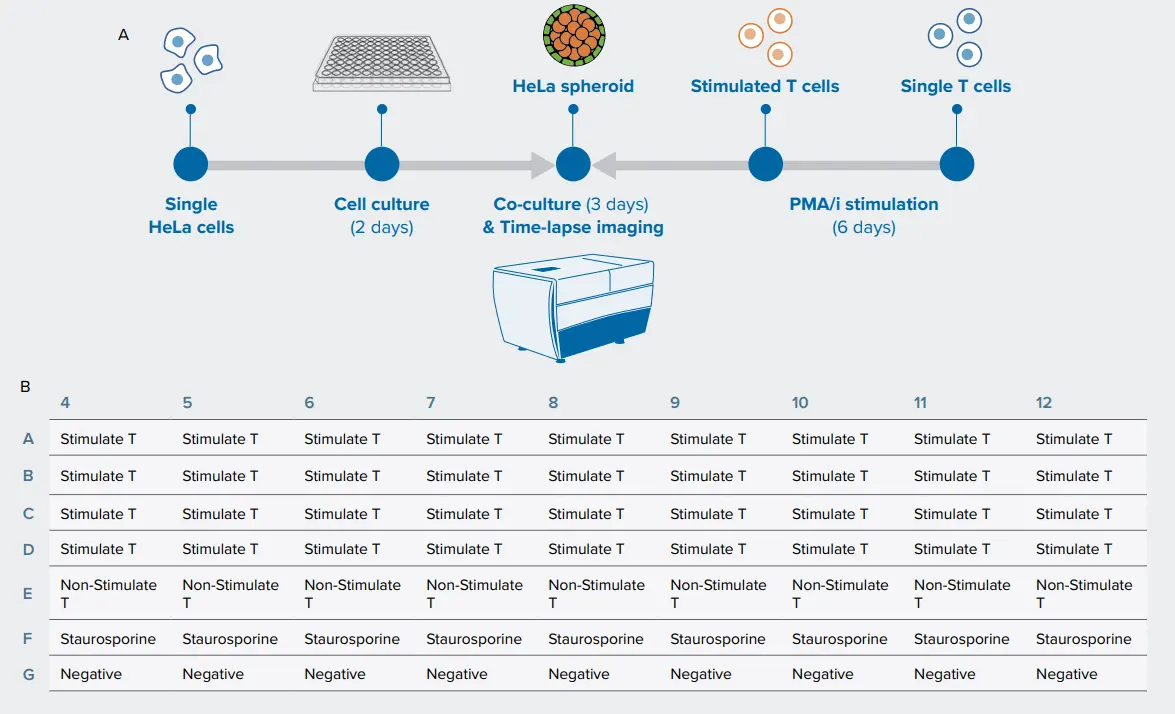 A

HeLa spheroid

Stimulated T cells

Single T cells

Single HeLa cells

Cell culture (2 days)

Co-culture (3 days) & Time-lapse imaging

PMA/i stimulation (6 days)

B

| | 4 | 5 | 6 | 7 | 8 | 9 | 10 | 11 | 12 |
|---|---|---|---|---|---|---|---|---|---|
| A | Stimulate T | Stimulate T | Stimulate T | Stimulate T | Stimulate T | Stimulate T | Stimulate T | Stimulate T | Stimulate T |
| B | Stimulate T | Stimulate T | Stimulate T | Stimulate T | Stimulate T | Stimulate T | Stimulate T | Stimulate T | Stimulate T |
| C | Stimulate T | Stimulate T | Stimulate T | Stimulate T | Stimulate T | Stimulate T | Stimulate T | Stimulate T | Stimulate T |
| D | Stimulate T | Stimulate T | Stimulate T | Stimulate T | Stimulate T | Stimulate T | Stimulate T | Stimulate T | Stimulate T |
| E | Non-Stimulate T | Non-Stimulate T | Non-Stimulate T | Non-Stimulate T | Non-Stimulate T | Non-Stimulate T | Non-Stimulate T | Non-Stimulate T | Non-Stimulate T |
| F | Staurosporine | Staurosporine | Staurosporine | Staurosporine | Staurosporine | Staurosporine | Staurosporine | Staurosporine | Staurosporine |
| G | Negative | Negative | Negative | Negative | Negative | Negative | Negative | Negative | Negative |